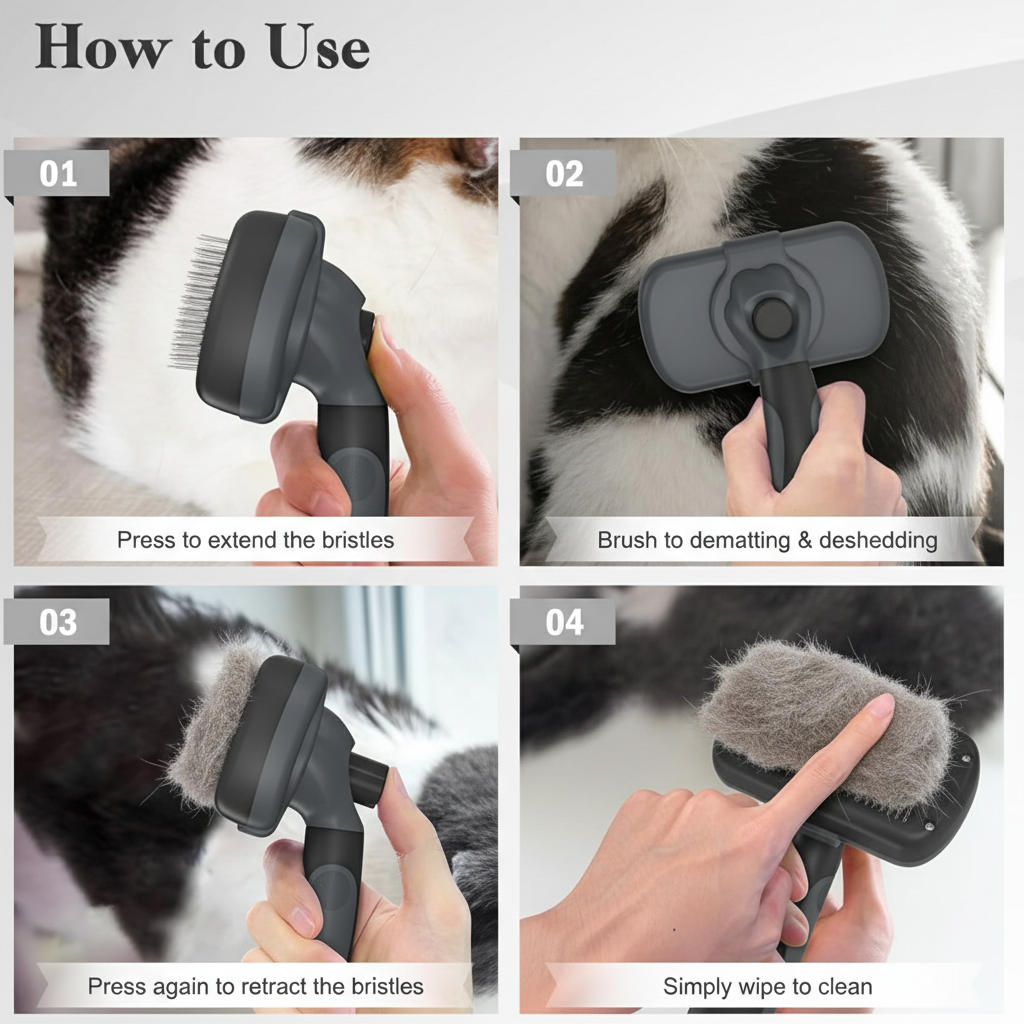 How to Use

01

Press to extend the bristles

02

Brush to dematting & deshedding

03

Press again to retract the bristles

04

Simply wipe to clean