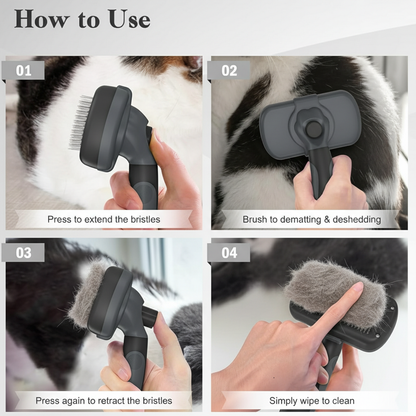 How to Use

01

Press to extend the bristles

02

Brush to dematting & deshedding

03

Press again to retract the bristles

04

Simply wipe to clean